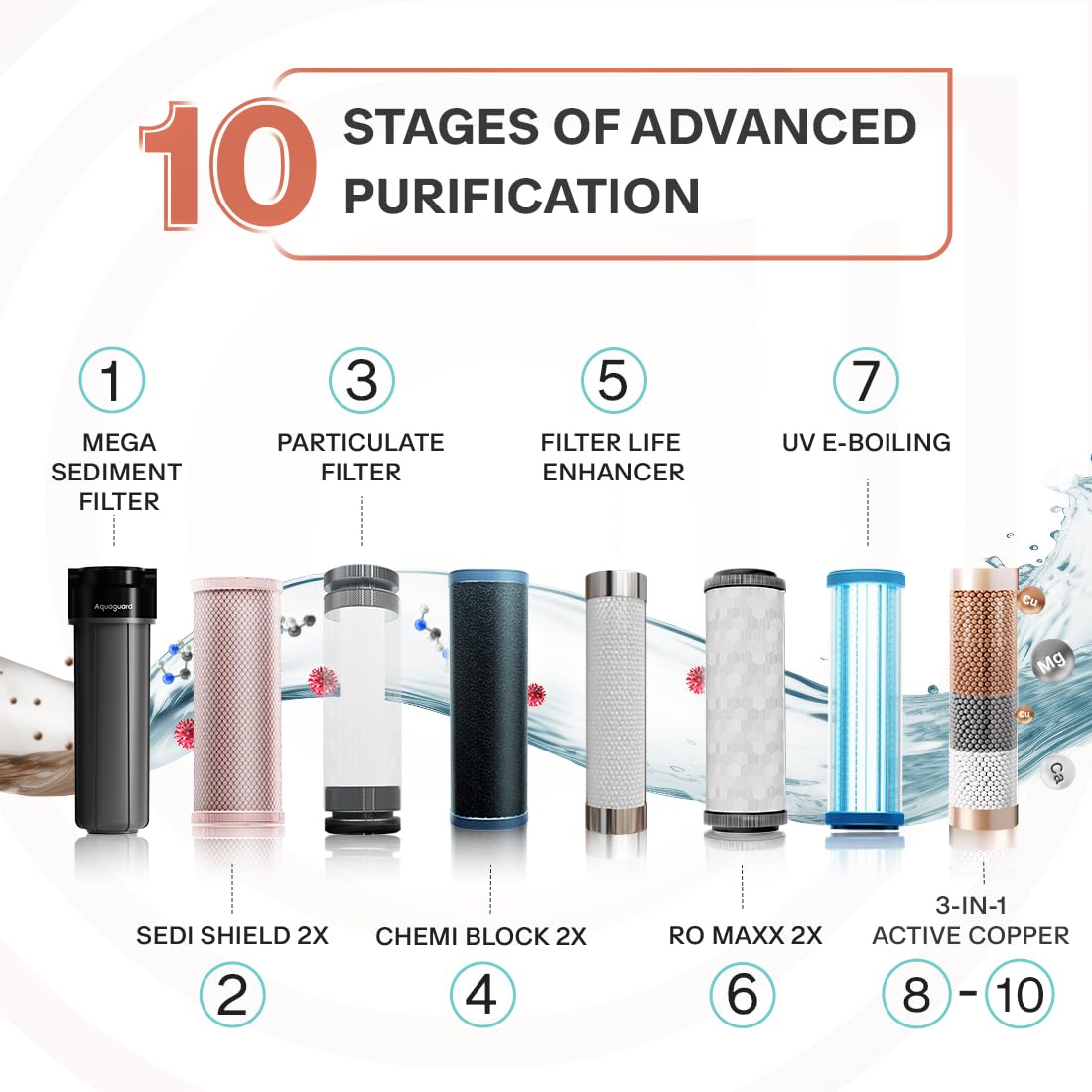 10 STAGES OF ADVANCED PURIFICATION

1
MEGA SEDIMENT FILTER

3
PARTICULATE FILTER

5
FILTER LIFE ENHANCER

7
UV E-BOILING

Aquaguard

Cu
Mg
Cu
Ca

SEDI SHIELD 2X
2

CHEMI BLOCK 2X
4

RO MAXX 2X
6

3-IN-1 ACTIVE COPPER
8 - 10